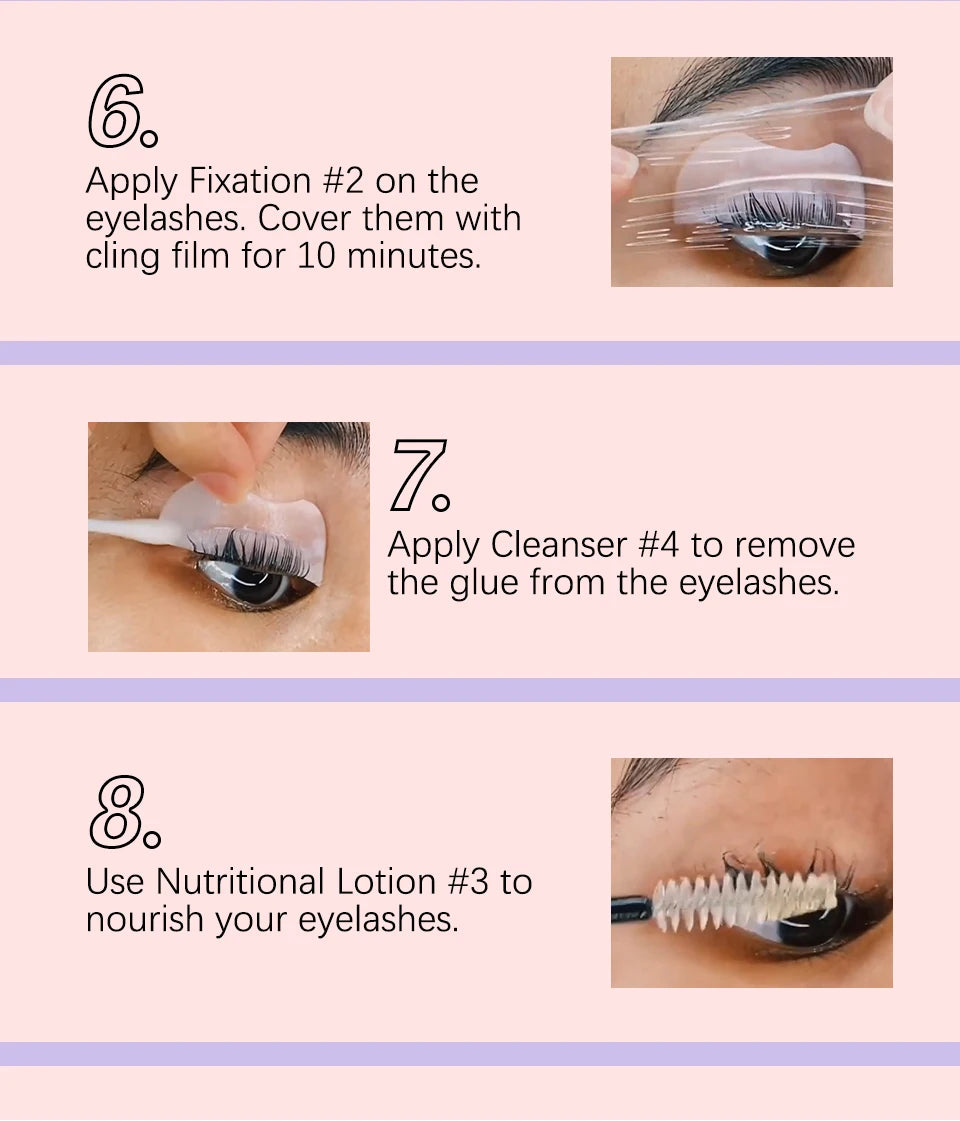 6.
Apply Fixation #2 on the eyelashes. Cover them with cling film for 10 minutes.

7.
Apply Cleanser #4 to remove the glue from the eyelashes.

8.
Use Nutritional Lotion #3 to nourish your eyelashes.