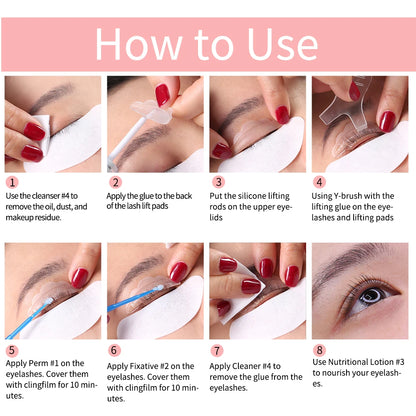 How to Use

1
Use the cleanser #4 to remove the oil, dust, and makeup residue.

2
Apply the glue to the back of the lash lift pads

3
Put the silicone lifting rods on the upper eyelids

4
Using Y-brush with the lifting glue on the eyelashes and lifting pads

5
Apply Perm #1 on the eyelashes. Cover them with clingfilm for 10 minutes.

6
Apply Fixative #2 on the eyelashes. Cover them with clingfilm for 10 minutes.

7
Apply Cleaner #4 to remove the glue from the eyelashes.

8
Use Nutritional Lotion #3 to nourish your eyelashes.